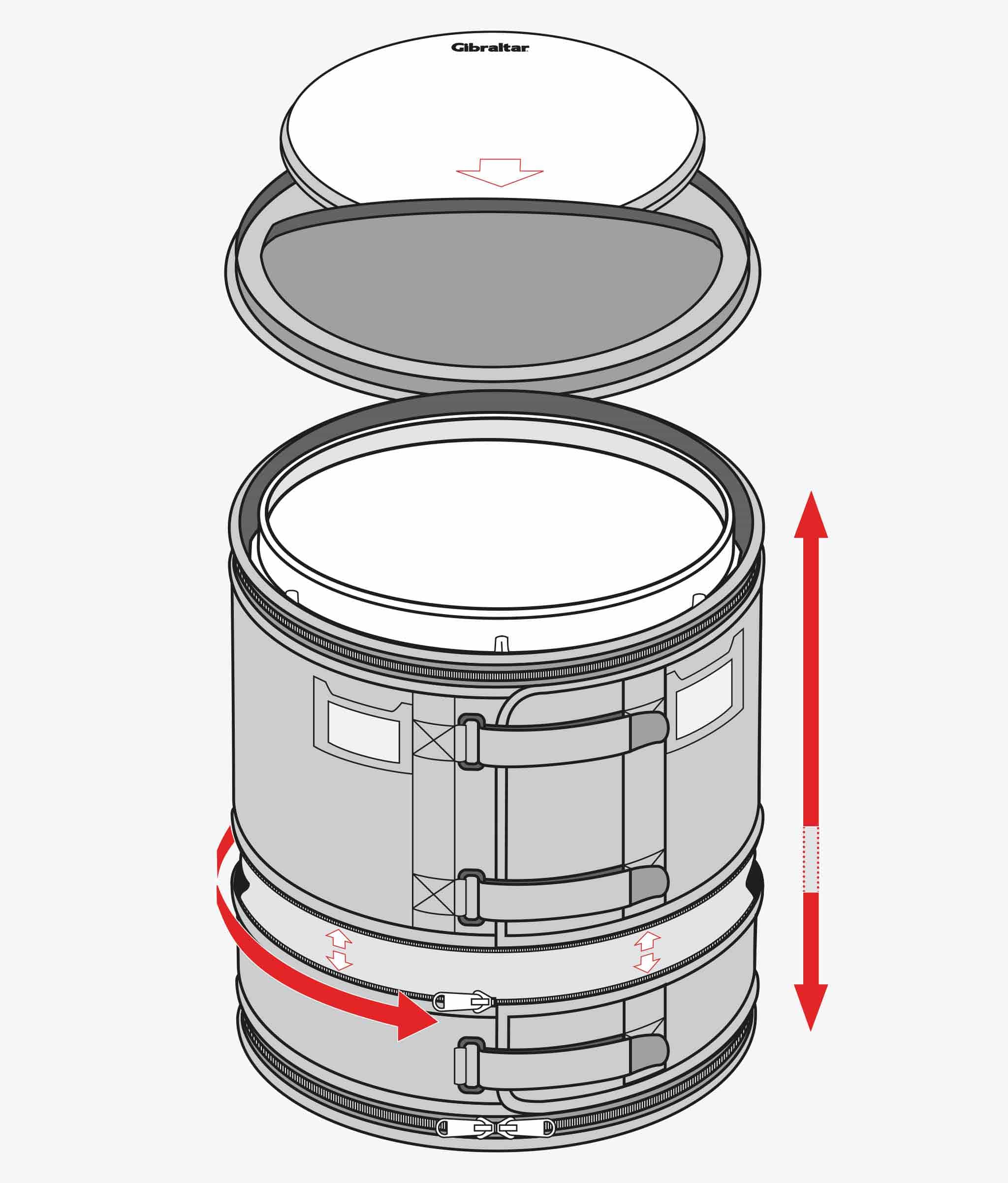 Gibraltar