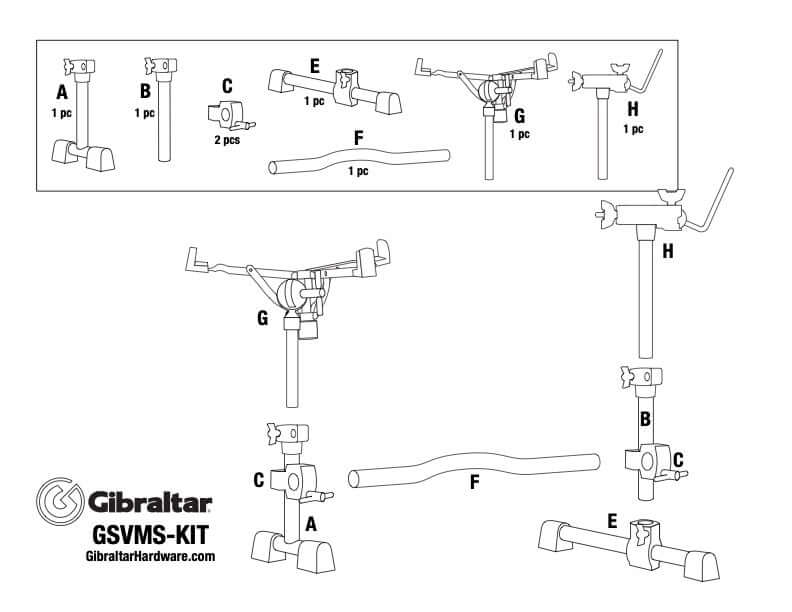 A
1 pc

B
1 pc

C
2 pcs

E
1 pc

F
1 pc

G
1 pc

H
1 pc

H

G

B

C

C

F

A

E

Gibraltar
GSVMS-KIT
GibraltarHardware.com